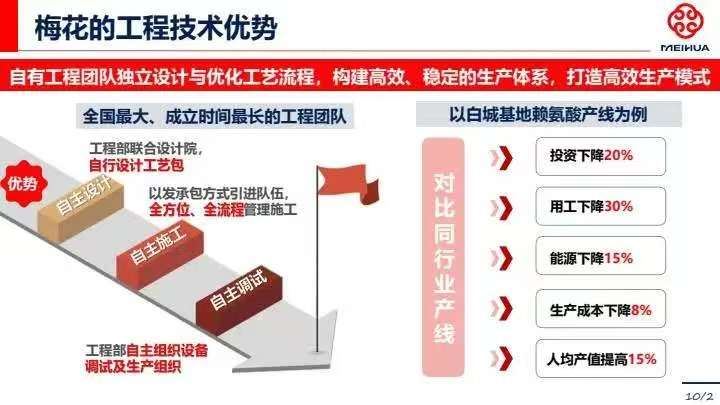 梅花的工程技术优势

MEIHUA

自有工程团队独立设计与优化工艺流程，构建高效、稳定的生产体系，打造高效生产模式

全国最大、成立时间最长的工程团队

优势

工程部联合设计院，自行设计工艺包

自主设计

以发承包方式引进队伍，全方位、全流程管理施工

自主施工

自主调试

工程部自主组织设备调试及生产组织

以白城基地赖氨酸产线为例

对比同行业产线

投资下降20%

用工下降30%

能源下降15%

生产成本下降8%

人均产值提高15%

10/2